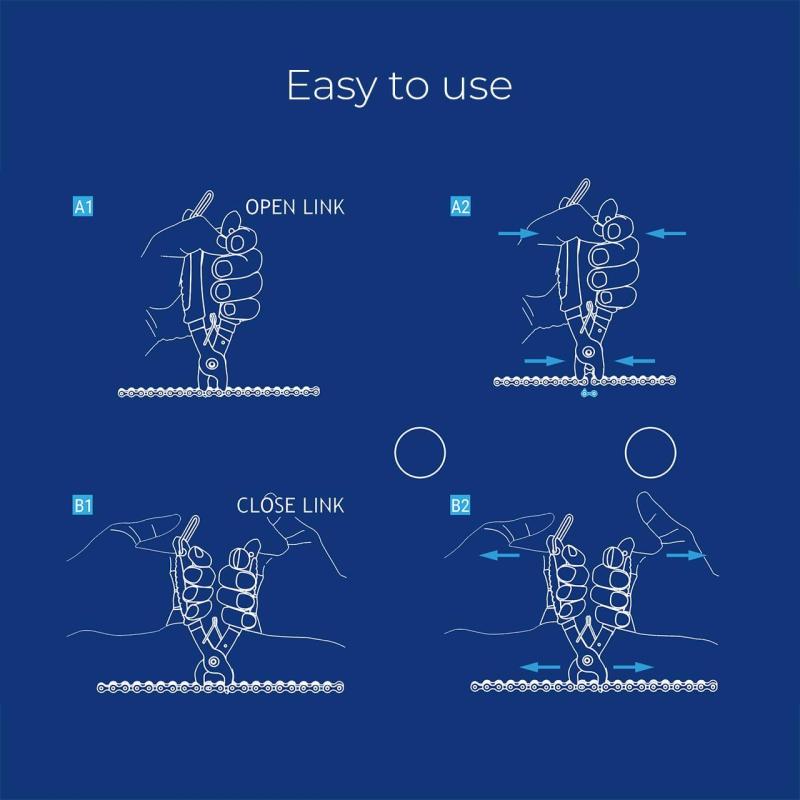 Easy to use

A1
OPEN LINK

A2

B1
CLOSE LINK

B2